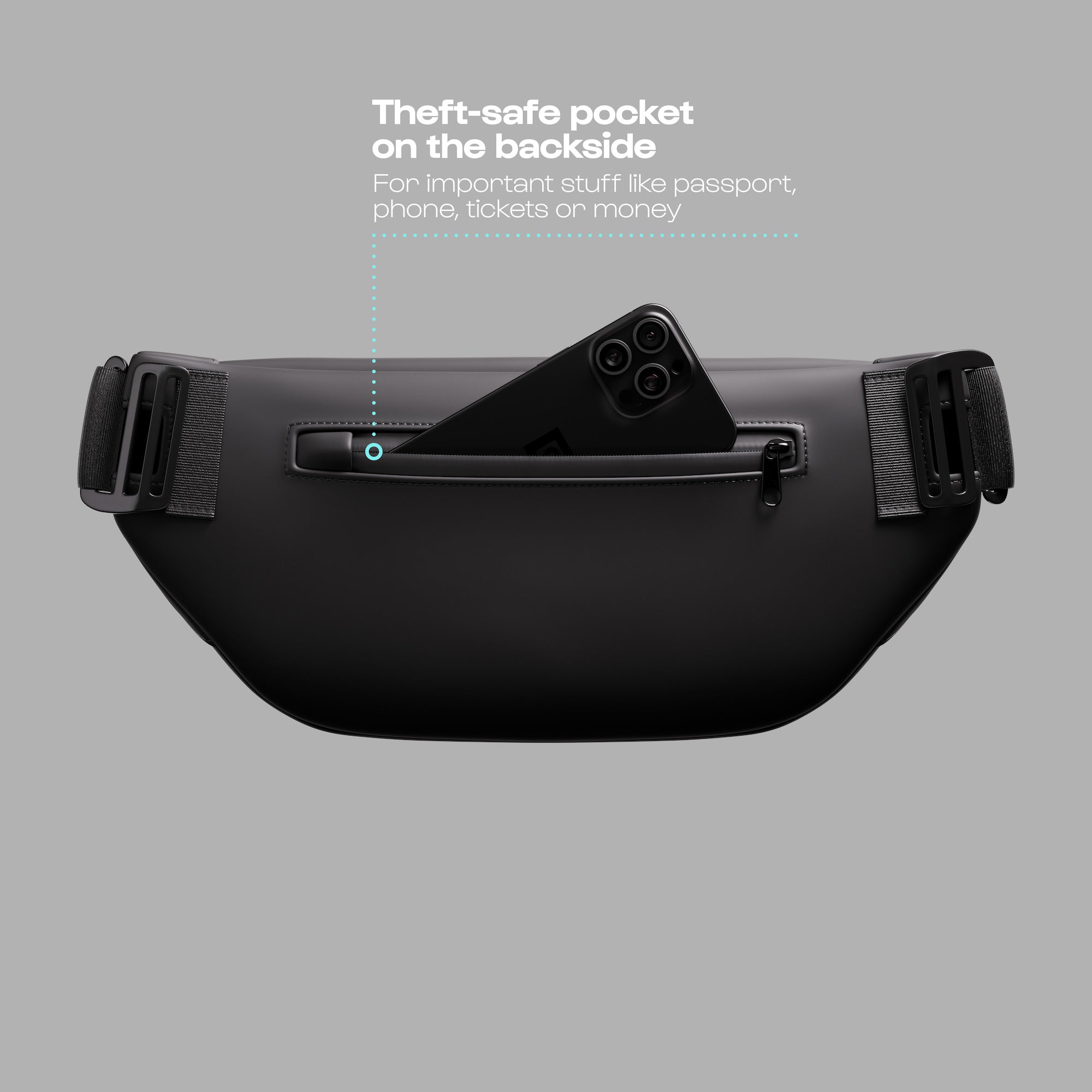 Theft-safe pocket on the backside

For important stuff like passport, phone, tickets or money