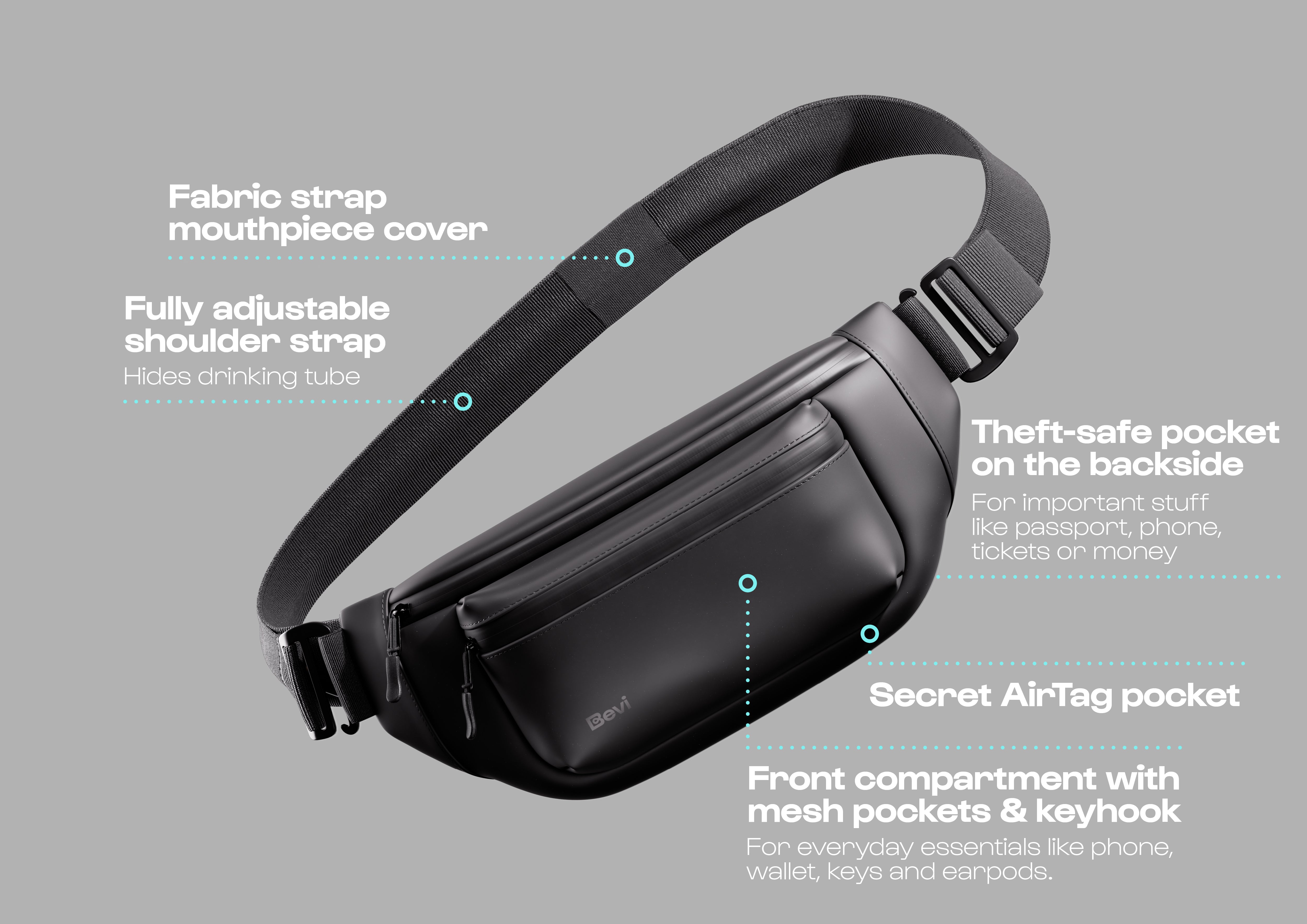 Fabric strap mouthpiece cover

Fully adjustable shoulder strap
Hides drinking tube

Theft-safe pocket on the backside
For important stuff like passport, phone, tickets or money

Bevi

Secret AirTag pocket

Front compartment with mesh pockets & keyhook
For everyday essentials like phone, wallet, keys and earpods.