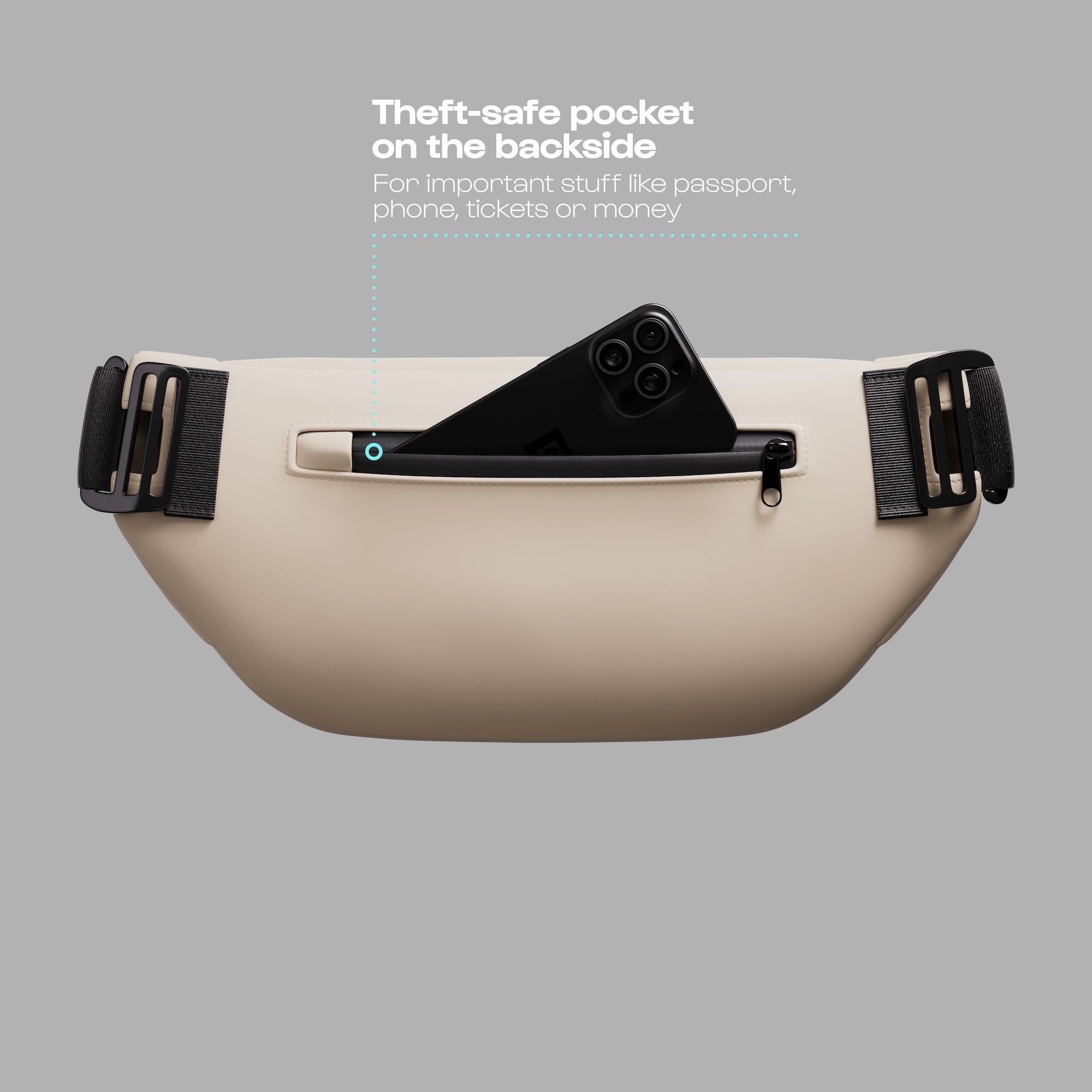 Theft-safe pocket on the backside

For important stuff like passport, phone, tickets or money